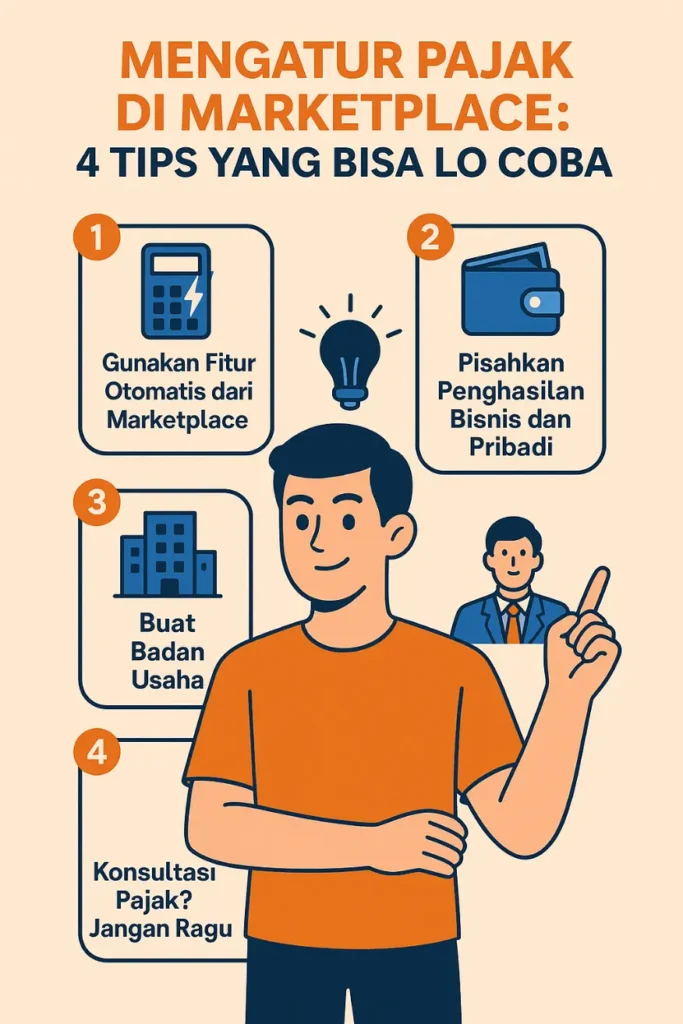 MENGATUR PAJAK DI MARKETPLACE:
4 TIPS YANG BISA LO COBA

1
Gunakan Fitur Otomatis dari Marketplace

2
Pisahkan Penghasilan Bisnis dan Pribadi

3
Buat Badan Usaha

4
Konsultasi Pajak? Jangan Ragu